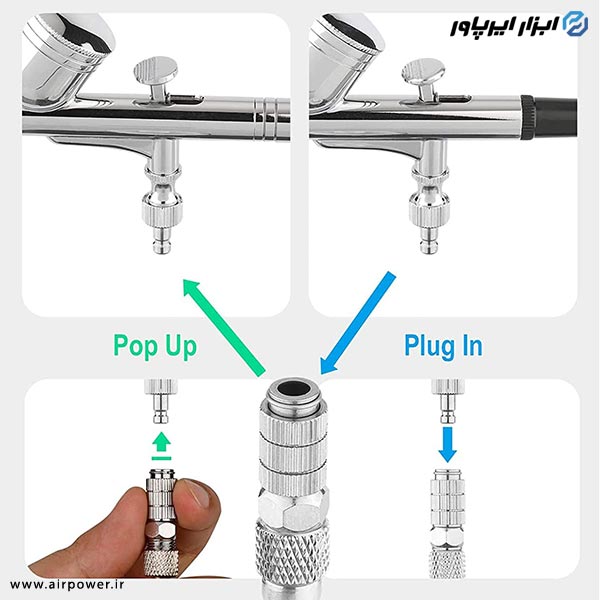 ابزار ایرپاور

Pop Up

Plug In

www.airpower.ir