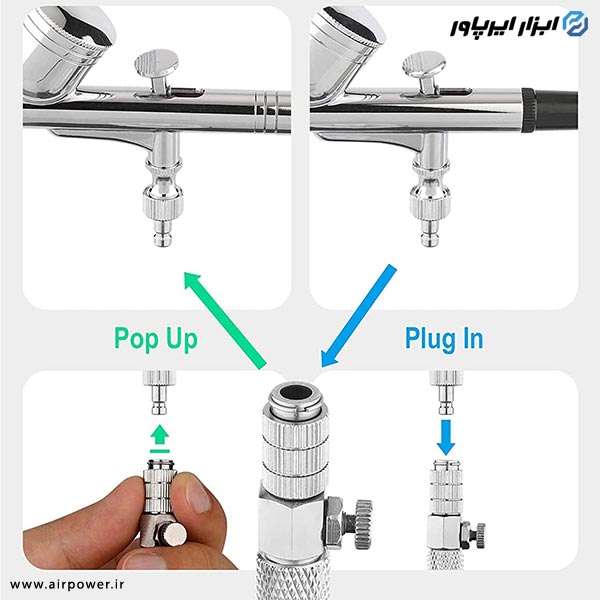 ابزار ایرپاور

Pop Up

Plug In

www.airpower.ir