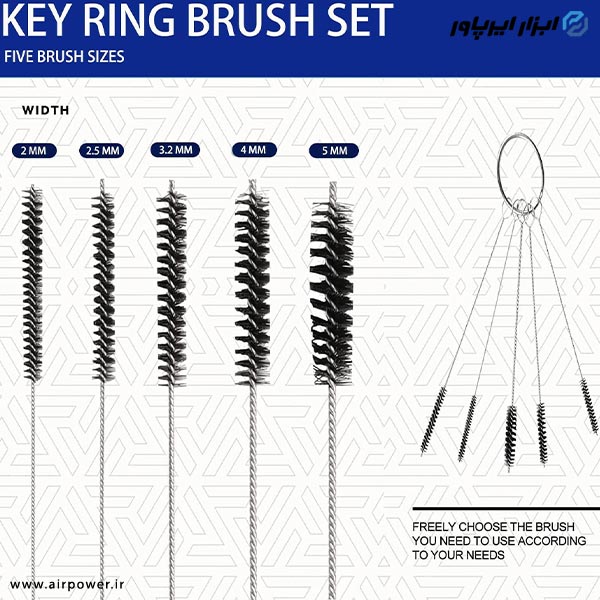 KEY RING BRUSH SET

FIVE BRUSH SIZES

ابزار ایرپاور

WIDTH

2 MM

2.5 MM

3.2 MM

4 MM

5 MM

FREELY CHOOSE THE BRUSH YOU NEED TO USE ACCORDING TO YOUR NEEDS

www.airpower.ir