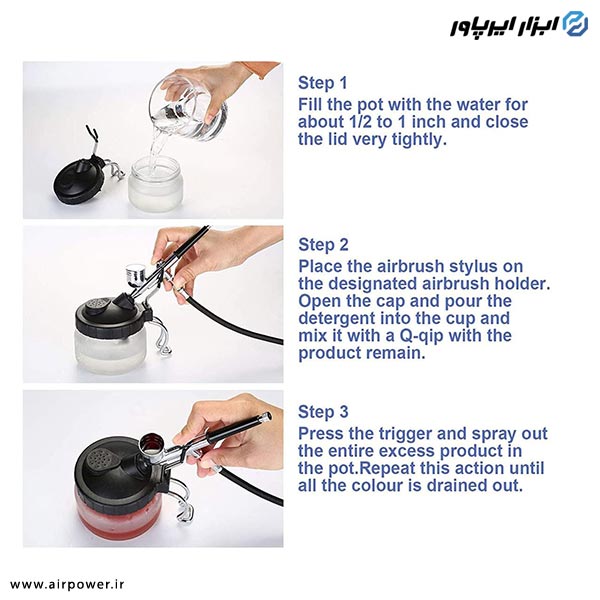 ابزار ایرپاور

Step 1
Fill the pot with the water for about 1/2 to 1 inch and close the lid very tightly.

Step 2
Place the airbrush stylus on the designated airbrush holder. Open the cap and pour the detergent into the cup and mix it with a Q-qip with the product remain.

Step 3
Press the trigger and spray out the entire excess product in the pot.Repeat this action until all the colour is drained out.

www.airpower.ir